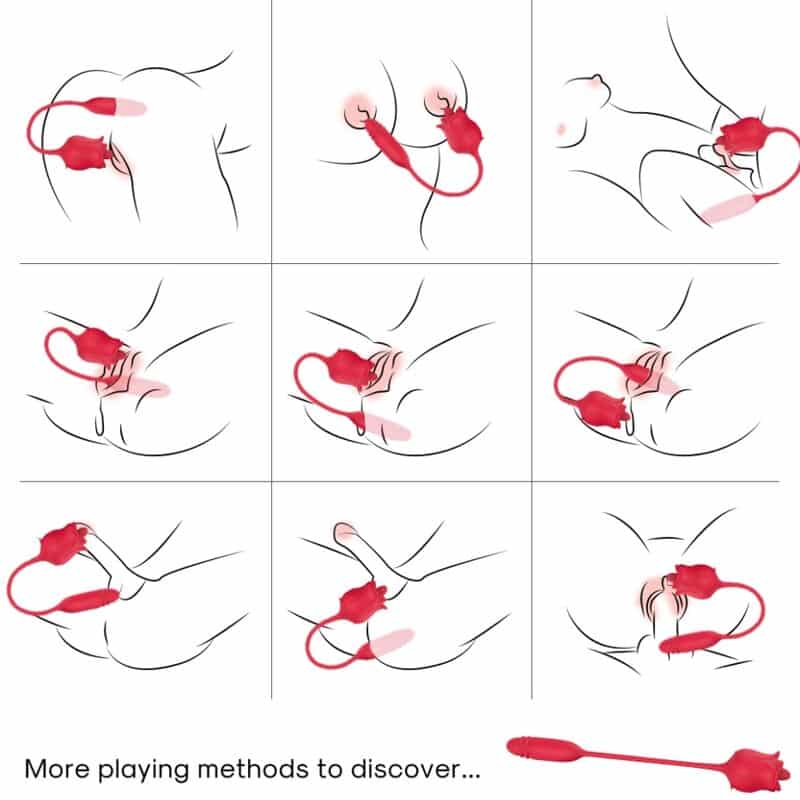 More playing methods to discover...